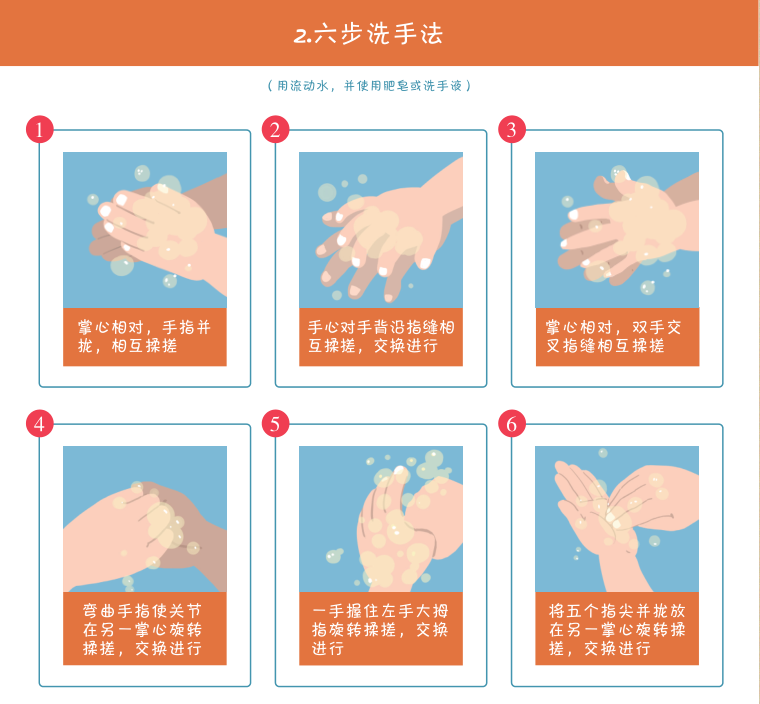 2.六步洗手法

（用流动水，并使用肥皂或洗手液）

1

掌心相对，手指并拢，相互揉搓

2

手心对手背沿指缝相互揉搓，交换进行

3

掌心相对，双手交叉指缝相互揉搓

4

弯曲手指使关节在另一掌心旋转揉搓，交换进行

5

一手握住左手大拇指旋转揉搓，交换进行

6

将五个指尖并拢放在另一掌心旋转揉搓，交换进行