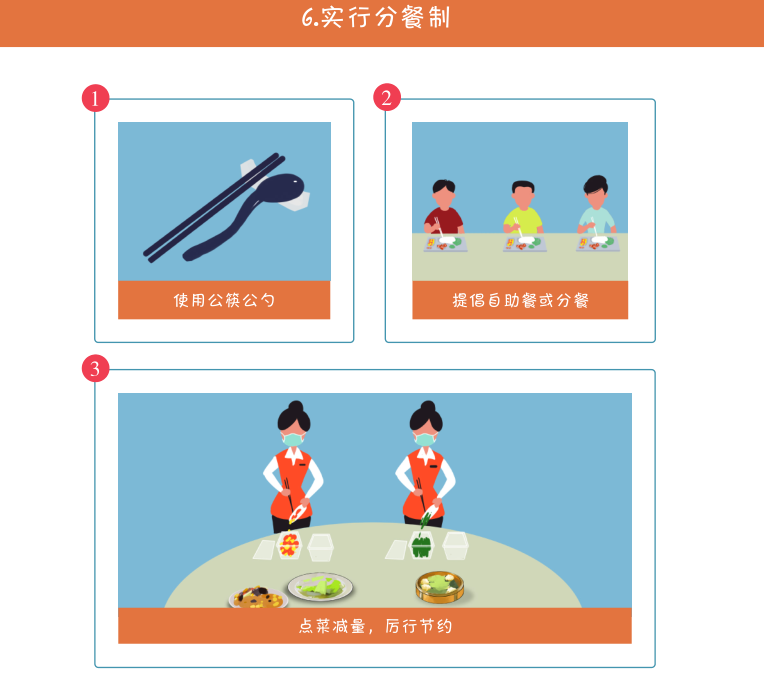 6.实行分餐制

1

使用公筷公勺

2

提倡自助餐或分餐

3

点菜减量，厉行节约